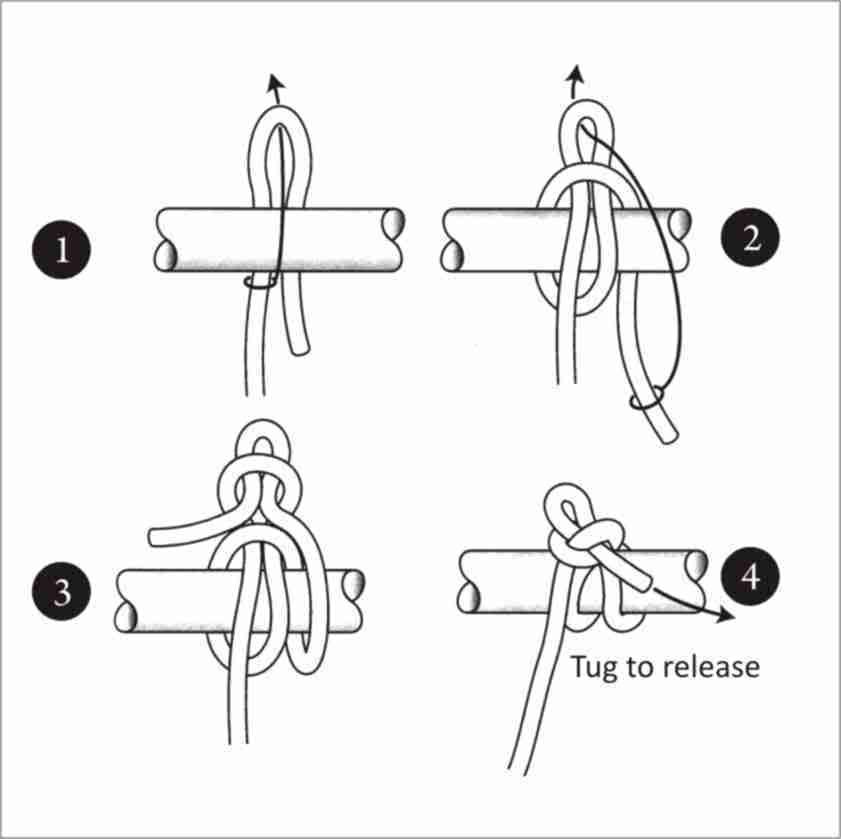 1
2
3
4
Tug to release